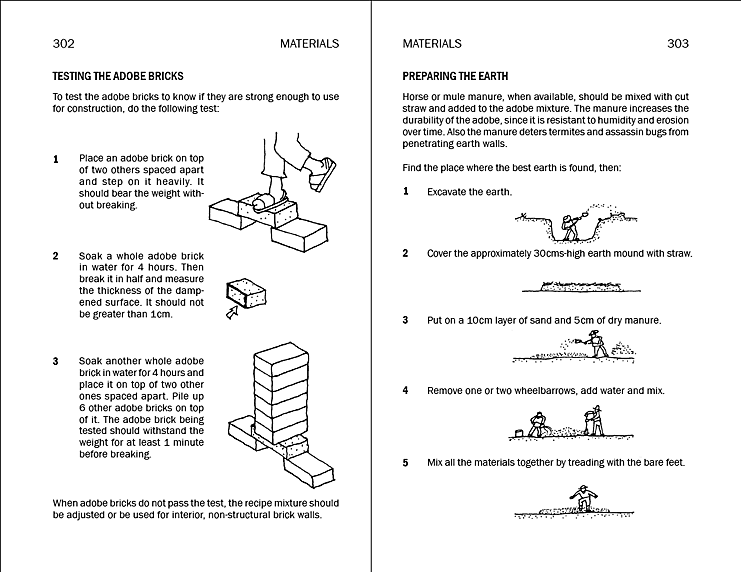 302 MATERIALS

TESTING THE ADOBE BRICKS

To test the adobe bricks to know if they are strong enough to use for construction, do the following test:

1 Place an adobe brick on top of two others spaced apart and step on it heavily. It should bear the weight without breaking.

2 Soak a whole adobe brick in water for 4 hours. Then break it in half and measure the thickness of the dampened surface. It should not be greater than 1cm.

3 Soak another whole adobe brick in water for 4 hours and place it on top of two other ones spaced apart. Pile up 6 other adobe bricks on top of it. The adobe brick being tested should withstand the weight for at least 1 minute before breaking.

When adobe bricks do not pass the test, the recipe mixture should be adjusted or be used for interior, non-structural brick walls.

MATERIALS 303

PREPARING THE EARTH

Horse or mule manure, when available, should be mixed with cut straw and added to the adobe mixture. The manure increases the durability of the adobe, since it is resistant to humidity and erosion over time. Also the manure deters termites and assassin bugs from penetrating earth walls.

Find the place where the best earth is found, then:

1 Excavate the earth.

2 Cover the approximately 30cms-high earth mound with straw.

3 Put on a 10cm layer of sand and 5cm of dry manure.

4 Remove one or two wheelbarrows, add water and mix.

5 Mix all the materials together by treading with the bare feet.