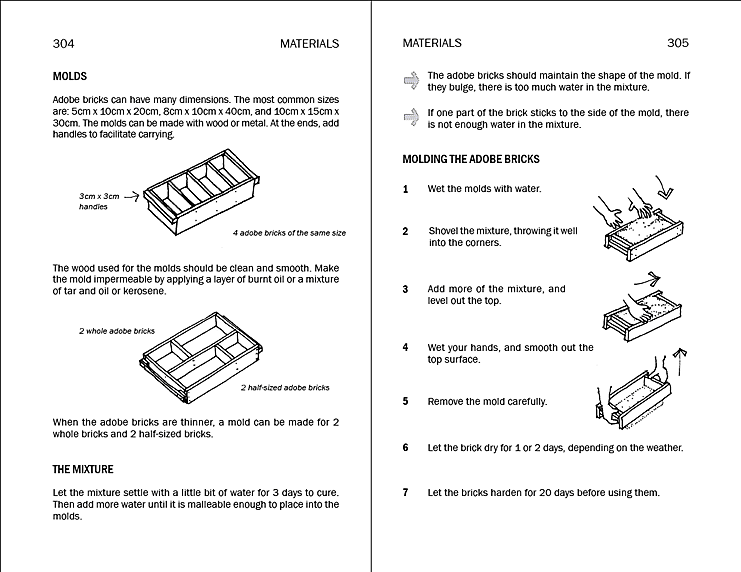 304 MATERIALS

MOLDS

Adobe bricks can have many dimensions. The most common sizes are: 5cm x 10cm x 20cm, 8cm x 10cm x 40cm, and 10cm x 15cm x 30cm. The molds can be made with wood or metal. At the ends, add handles to facilitate carrying.

3cm x 3cm handles

4 adobe bricks of the same size

The wood used for the molds should be clean and smooth. Make the mold impermeable by applying a layer of burnt oil or a mixture of tar and oil or kerosene.

2 whole adobe bricks

2 half-sized adobe bricks

When the adobe bricks are thinner, a mold can be made for 2 whole bricks and 2 half-sized bricks.

THE MIXTURE

Let the mixture settle with a little bit of water for 3 days to cure. Then add more water until it is malleable enough to place into the molds.

MATERIALS 305

The adobe bricks should maintain the shape of the mold. If they bulge, there is too much water in the mixture.

If one part of the brick sticks to the side of the mold, there is not enough water in the mixture.

MOLDING THE ADOBE BRICKS

1 Wet the molds with water.

2 Shovel the mixture, throwing it well into the corners.

3 Add more of the mixture, and level out the top.

4 Wet your hands, and smooth out the top surface.

5 Remove the mold carefully.

6 Let the brick dry for 1 or 2 days, depending on the weather.

7 Let the bricks harden for 20 days before using them.