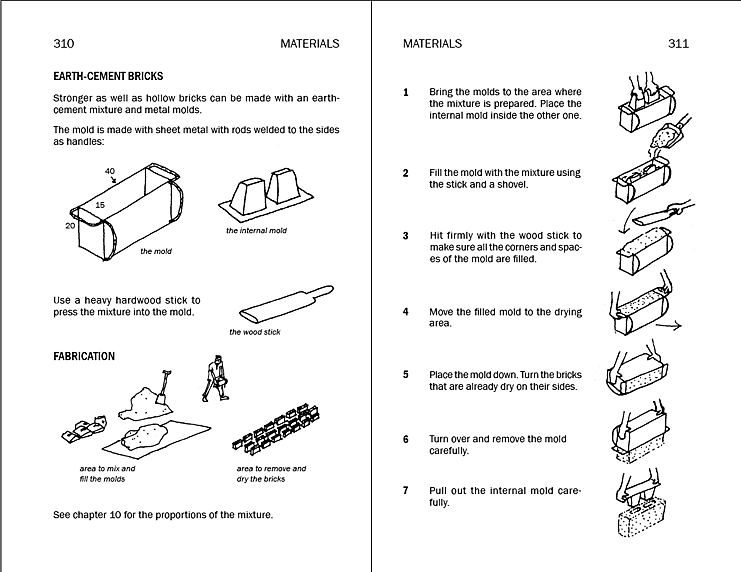 310 MATERIALS

EARTH-CEMENT BRICKS

Stronger as well as hollow bricks can be made with an earth-cement mixture and metal molds.

The mold is made with sheet metal with rods welded to the sides as handles:

40

15

20

the mold

the internal mold

Use a heavy hardwood stick to press the mixture into the mold.

the wood stick

FABRICATION

area to mix and fill the molds

area to remove and dry the bricks

See chapter 10 for the proportions of the mixture.

MATERIALS 311

1 Bring the molds to the area where the mixture is prepared. Place the internal mold inside the other one.

2 Fill the mold with the mixture using the stick and a shovel.

3 Hit firmly with the wood stick to make sure all the corners and spaces of the mold are filled.

4 Move the filled mold to the drying area.

5 Place the mold down. Turn the bricks that are already dry on their sides.

6 Turn over and remove the mold carefully.

7 Pull out the internal mold carefully.