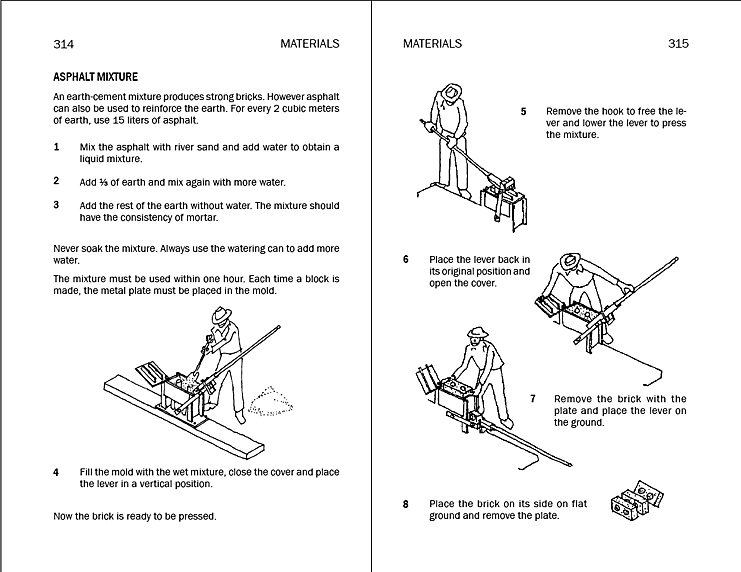 314 MATERIALS

ASPHALT MIXTURE

An earth-cement mixture produces strong bricks. However asphalt can also be used to reinforce the earth. For every 2 cubic meters of earth, use 15 liters of asphalt.

1 Mix the asphalt with river sand and add water to obtain a liquid mixture.

2 Add ⅓ of earth and mix again with more water.

3 Add the rest of the earth without water. The mixture should have the consistency of mortar.

Never soak the mixture. Always use the watering can to add more water.

The mixture must be used within one hour. Each time a block is made, the metal plate must be placed in the mold.

4 Fill the mold with the wet mixture, close the cover and place the lever in a vertical position.

Now the brick is ready to be pressed.

MATERIALS 315

5 Remove the hook to free the lever and lower the lever to press the mixture.

6 Place the lever back in its original position and open the cover.

7 Remove the brick with the plate and place the lever on the ground.

8 Place the brick on its side on flat ground and remove the plate.