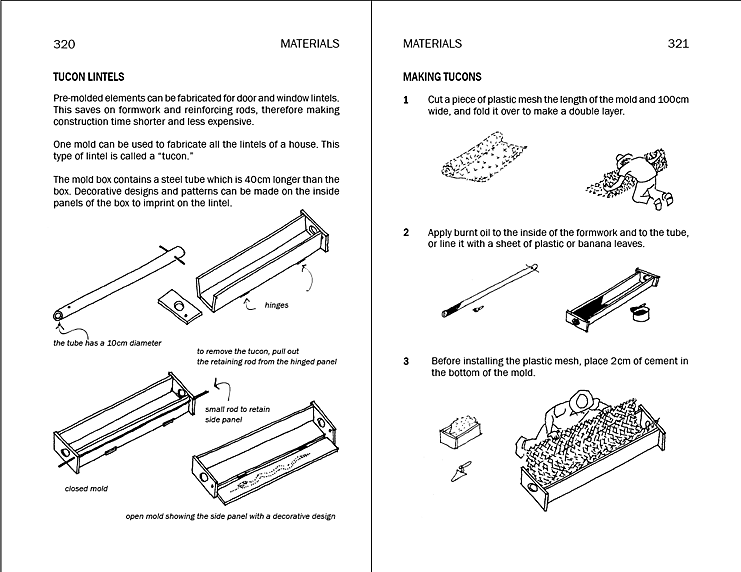 320 MATERIALS

TUCON LINTELS

Pre-molded elements can be fabricated for door and window lintels. This saves on formwork and reinforcing rods, therefore making construction time shorter and less expensive.

One mold can be used to fabricate all the lintels of a house. This type of lintel is called a "tucon."

The mold box contains a steel tube which is 40cm longer than the box. Decorative designs and patterns can be made on the inside panels of the box to imprint on the lintel.

hinges

the tube has a 10cm diameter

to remove the tucon, pull out the retaining rod from the hinged panel

small rod to retain side panel

closed mold

open mold showing the side panel with a decorative design

MATERIALS 321

MAKING TUCONS

1 Cut a piece of plastic mesh the length of the mold and 100cm wide, and fold it over to make a double layer.

2 Apply burnt oil to the inside of the formwork and to the tube, or line it with a sheet of plastic or banana leaves.

3 Before installing the plastic mesh, place 2cm of cement in the bottom of the mold.