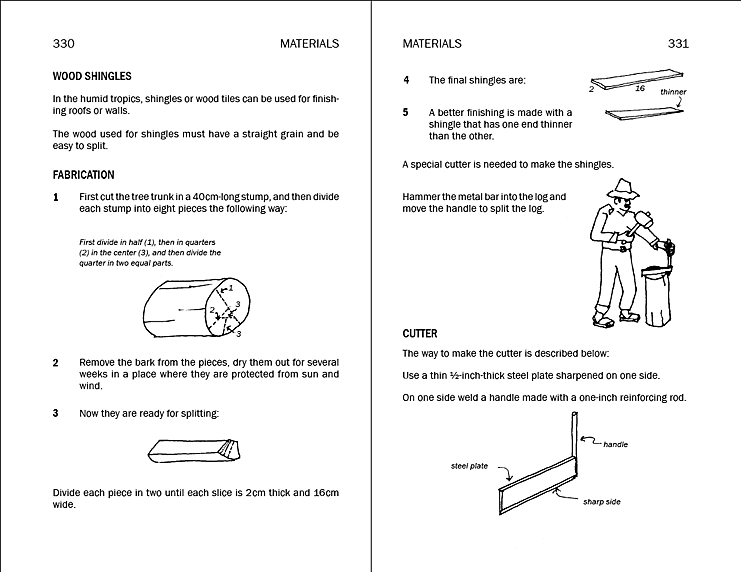 330 MATERIALS

WOOD SHINGLES

In the humid tropics, shingles or wood tiles can be used for finishing roofs or walls.

The wood used for shingles must have a straight grain and be easy to split.

FABRICATION

1 First cut the tree trunk in a 40cm-long stump, and then divide each stump into eight pieces the following way:

First divide in half (1), then in quarters (2) in the center (3), and then divide the quarter in two equal parts.

1
2
3
3

2 Remove the bark from the pieces, dry them out for several weeks in a place where they are protected from sun and wind.

3 Now they are ready for splitting:

Divide each piece in two until each slice is 2cm thick and 16cm wide.

MATERIALS 331

4 The final shingles are:

2 16
thinner

5 A better finishing is made with a shingle that has one end thinner than the other.

A special cutter is needed to make the shingles.

Hammer the metal bar into the log and move the handle to split the log.

CUTTER

The way to make the cutter is described below:

Use a thin ½-inch-thick steel plate sharpened on one side.

On one side weld a handle made with a one-inch reinforcing rod.

handle
steel plate
sharp side