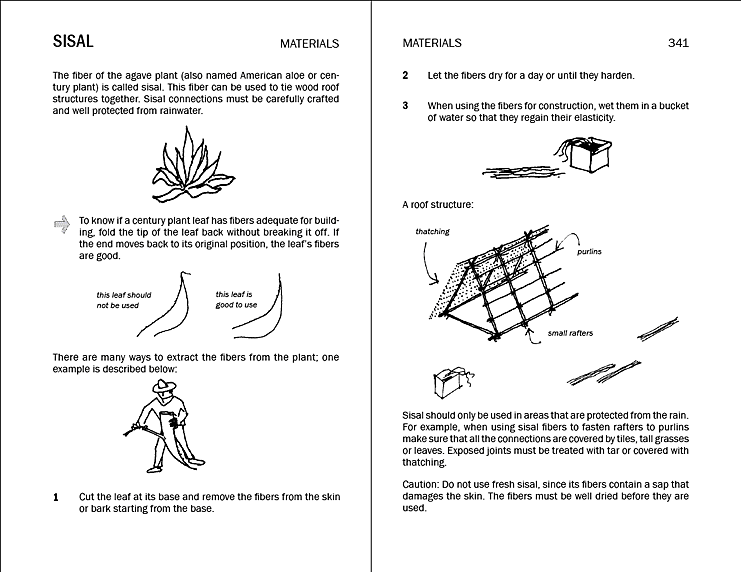 SISAL

MATERIALS

The fiber of the agave plant (also named American aloe or century plant) is called sisal. This fiber can be used to tie wood roof structures together. Sisal connections must be carefully crafted and well protected from rainwater.

To know if a century plant leaf has fibers adequate for building, fold the tip of the leaf back without breaking it off. If the end moves back to its original position, the leaf's fibers are good.

this leaf should not be used

this leaf is good to use

There are many ways to extract the fibers from the plant; one example is described below:

1 Cut the leaf at its base and remove the fibers from the skin or bark starting from the base.

MATERIALS

341

2 Let the fibers dry for a day or until they harden.

3 When using the fibers for construction, wet them in a bucket of water so that they regain their elasticity.

A roof structure:

thatching

purlins

small rafters

Sisal should only be used in areas that are protected from the rain. For example, when using sisal fibers to fasten rafters to purlins make sure that all the connections are covered by tiles, tall grasses or leaves. Exposed joints must be treated with tar or covered with thatching.

Caution: Do not use fresh sisal, since its fibers contain a sap that damages the skin. The fibers must be well dried before they are used.