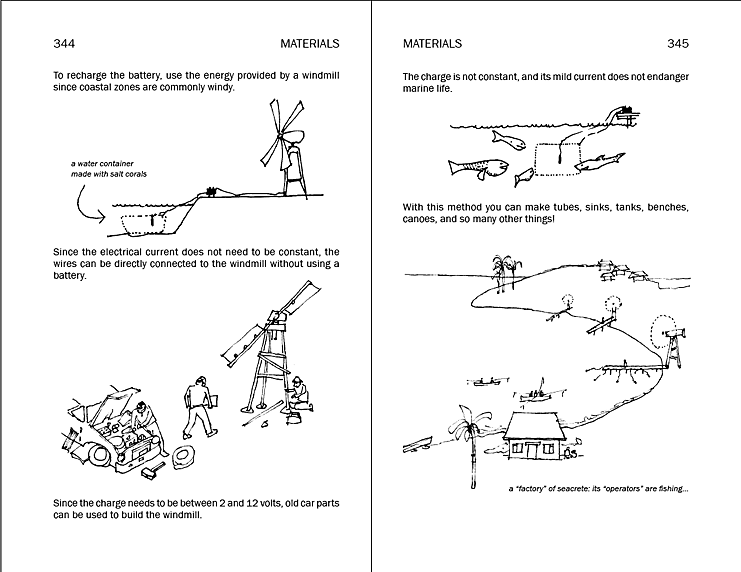 344

MATERIALS

To recharge the battery, use the energy provided by a windmill since coastal zones are commonly windy.

a water container made with salt corals

Since the electrical current does not need to be constant, the wires can be directly connected to the windmill without using a battery.

Since the charge needs to be between 2 and 12 volts, old car parts can be used to build the windmill.

MATERIALS

345

The charge is not constant, and its mild current does not endanger marine life.

With this method you can make tubes, sinks, tanks, benches, canoes, and so many other things!

a "factory" of seacrete: its "operators" are fishing...