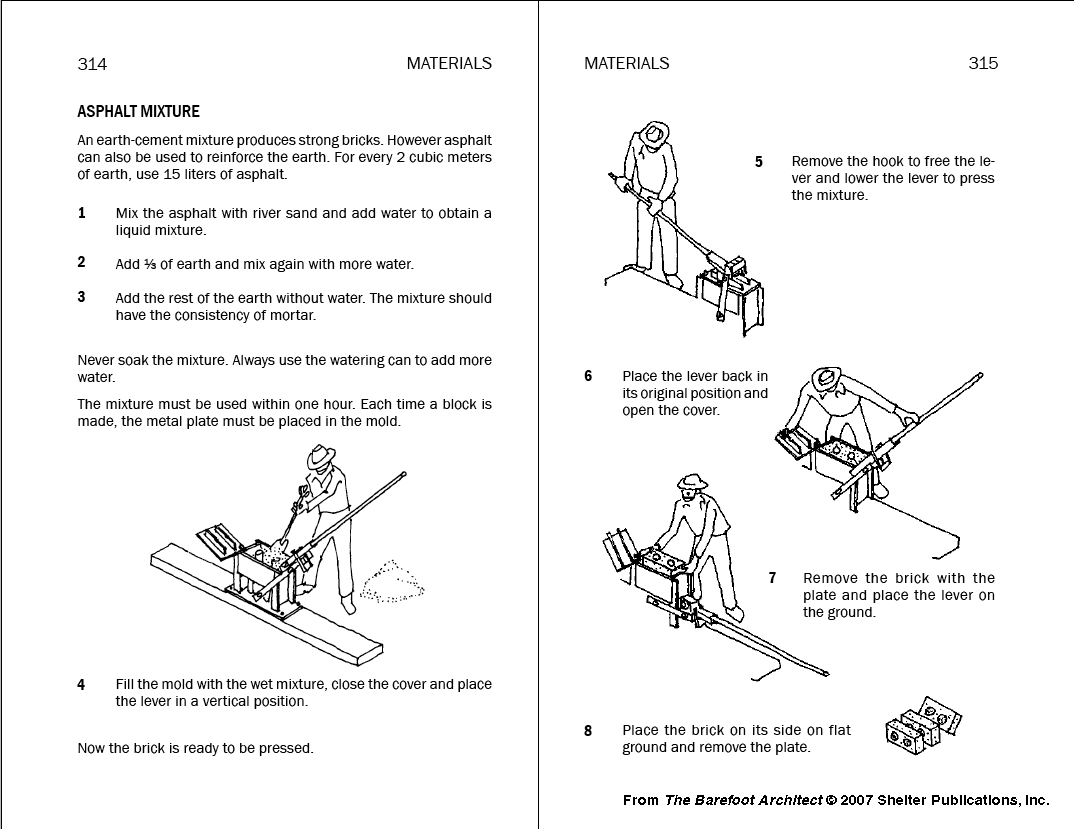 314 MATERIALS

ASPHALT MIXTURE

An earth-cement mixture produces strong bricks. However asphalt can also be used to reinforce the earth. For every 2 cubic meters of earth, use 15 liters of asphalt.

1 Mix the asphalt with river sand and add water to obtain a liquid mixture.

2 Add ⅓ of earth and mix again with more water.

3 Add the rest of the earth without water. The mixture should have the consistency of mortar.

Never soak the mixture. Always use the watering can to add more water.

The mixture must be used within one hour. Each time a block is made, the metal plate must be placed in the mold.

4 Fill the mold with the wet mixture, close the cover and place the lever in a vertical position.

Now the brick is ready to be pressed.

MATERIALS 315

5 Remove the hook to free the lever and lower the lever to press the mixture.

6 Place the lever back in its original position and open the cover.

7 Remove the brick with the plate and place the lever on the ground.

8 Place the brick on its side on flat ground and remove the plate.

From The Barefoot Architect © 2007 Shelter Publications, Inc.