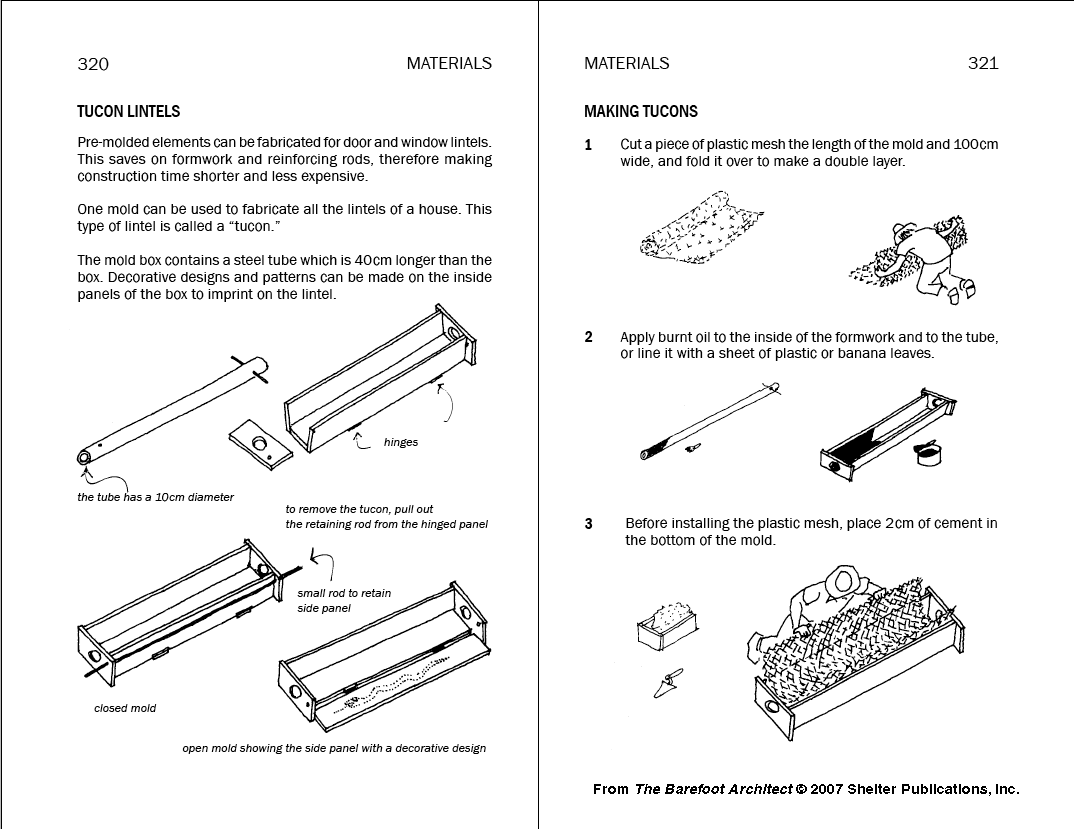 320 MATERIALS

TUCON LINTELS

Pre-molded elements can be fabricated for door and window lintels. This saves on formwork and reinforcing rods, therefore making construction time shorter and less expensive.

One mold can be used to fabricate all the lintels of a house. This type of lintel is called a "tucon."

The mold box contains a steel tube which is 40cm longer than the box. Decorative designs and patterns can be made on the inside panels of the box to imprint on the lintel.

hinges

the tube has a 10cm diameter

to remove the tucon, pull out the retaining rod from the hinged panel

small rod to retain side panel

closed mold

open mold showing the side panel with a decorative design

MATERIALS 321

MAKING TUCONS

1 Cut a piece of plastic mesh the length of the mold and 100cm wide, and fold it over to make a double layer.

2 Apply burnt oil to the inside of the formwork and to the tube, or line it with a sheet of plastic or banana leaves.

3 Before installing the plastic mesh, place 2cm of cement in the bottom of the mold.

From The Barefoot Architect © 2007 Shelter Publications, Inc.