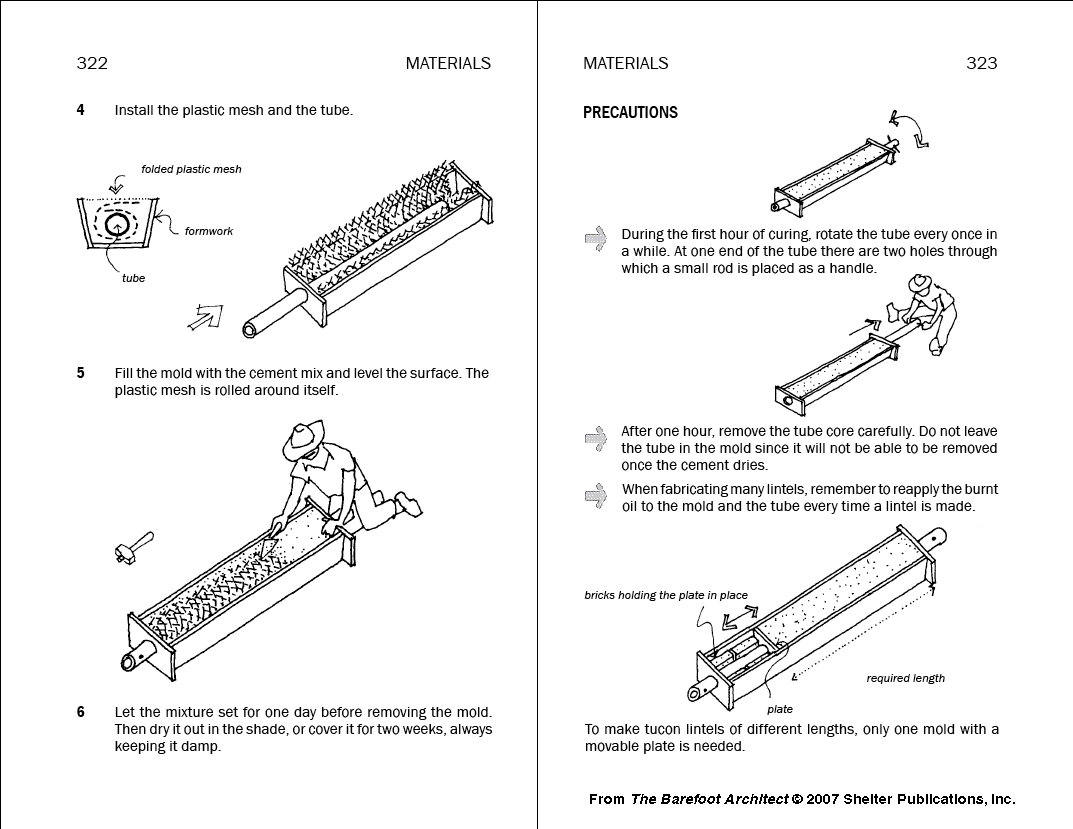 322 MATERIALS

4 Install the plastic mesh and the tube.

folded plastic mesh

formwork

tube

5 Fill the mold with the cement mix and level the surface. The plastic mesh is rolled around itself.

6 Let the mixture set for one day before removing the mold. Then dry it out in the shade, or cover it for two weeks, always keeping it damp.

MATERIALS 323

PRECAUTIONS

During the first hour of curing, rotate the tube every once in a while. At one end of the tube there are two holes through which a small rod is placed as a handle.

After one hour, remove the tube core carefully. Do not leave the tube in the mold since it will not be able to be removed once the cement dries.

When fabricating many lintels, remember to reapply the burnt oil to the mold and the tube every time a lintel is made.

bricks holding the plate in place

required length

plate

To make tucon lintels of different lengths, only one mold with a movable plate is needed.

From The Barefoot Architect © 2007 Shelter Publications, Inc.