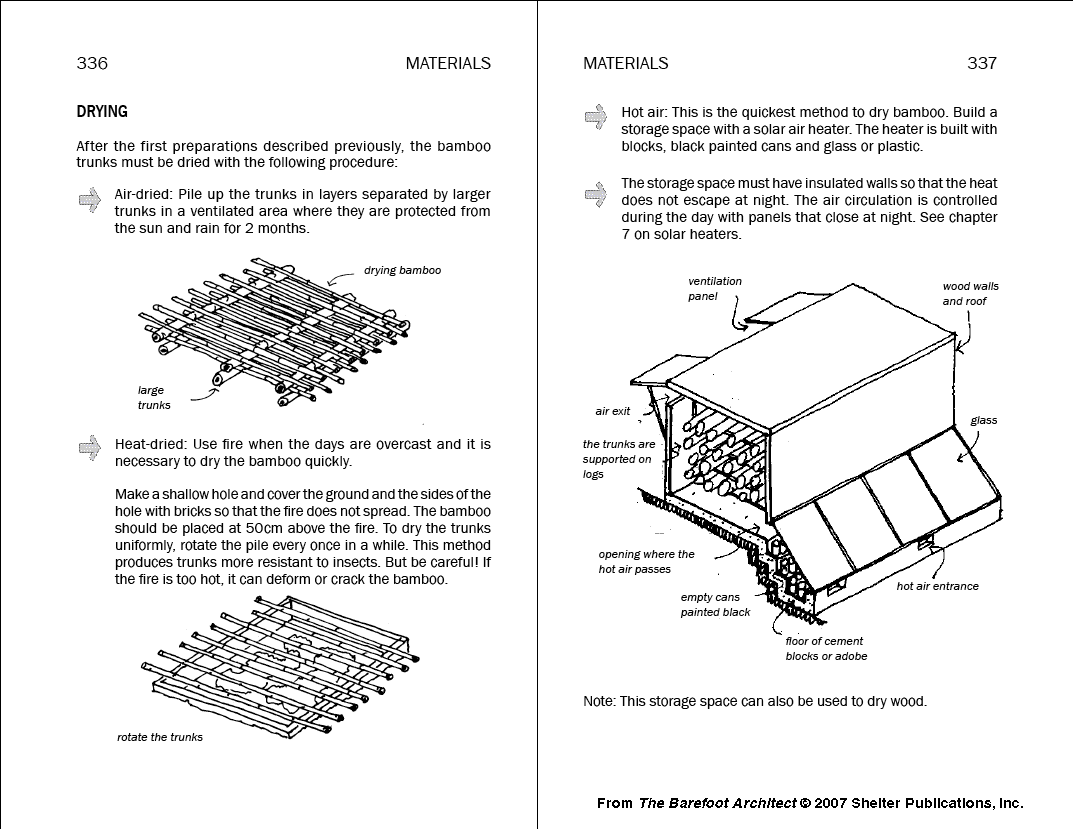 336 MATERIALS

DRYING

After the first preparations described previously, the bamboo trunks must be dried with the following procedure:

Air-dried: Pile up the trunks in layers separated by larger trunks in a ventilated area where they are protected from the sun and rain for 2 months.

drying bamboo

large trunks

Heat-dried: Use fire when the days are overcast and it is necessary to dry the bamboo quickly.

Make a shallow hole and cover the ground and the sides of the hole with bricks so that the fire does not spread. The bamboo should be placed at 50cm above the fire. To dry the trunks uniformly, rotate the pile every once in a while. This method produces trunks more resistant to insects. But be careful! If the fire is too hot, it can deform or crack the bamboo.

rotate the trunks

MATERIALS 337

Hot air: This is the quickest method to dry bamboo. Build a storage space with a solar air heater. The heater is built with blocks, black painted cans and glass or plastic.

The storage space must have insulated walls so that the heat does not escape at night. The air circulation is controlled during the day with panels that close at night. See chapter 7 on solar heaters.

ventilation panel

wood walls and roof

air exit

glass

the trunks are supported on logs

opening where the hot air passes

empty cans painted black

hot air entrance

floor of cement blocks or adobe

Note: This storage space can also be used to dry wood.

From The Barefoot Architect © 2007 Shelter Publications, Inc.