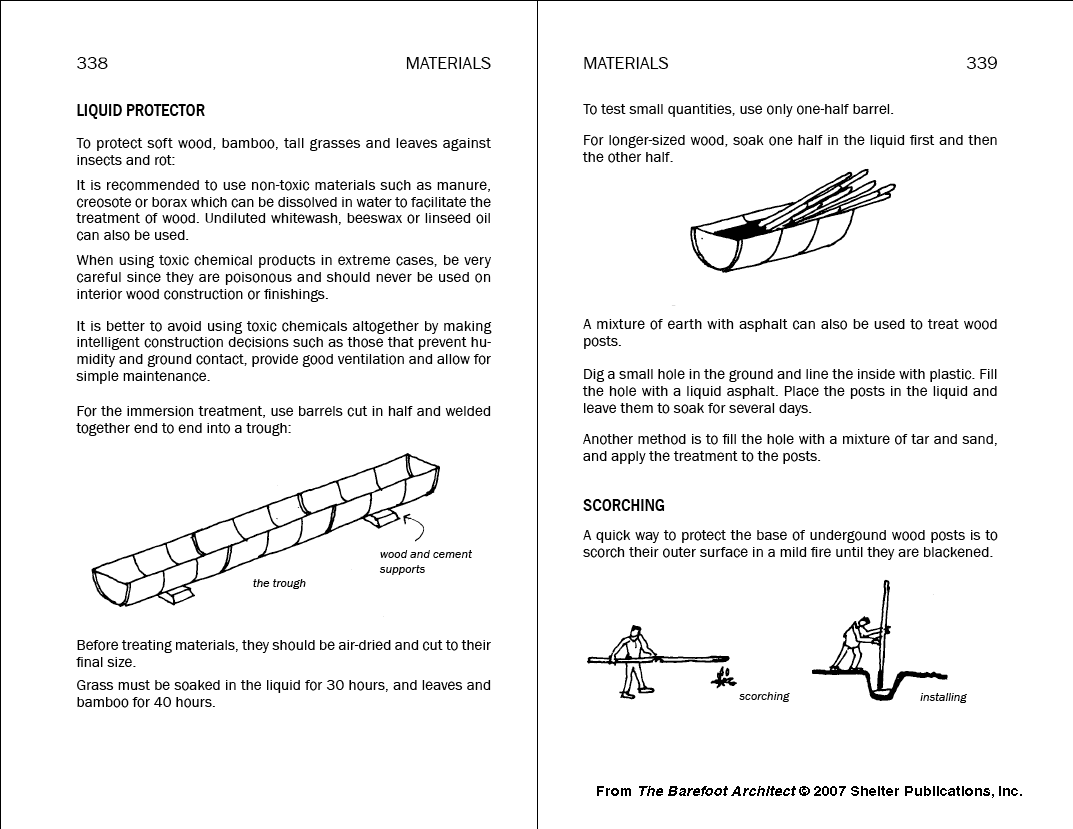 338 MATERIALS

LIQUID PROTECTOR

To protect soft wood, bamboo, tall grasses and leaves against insects and rot:

It is recommended to use non-toxic materials such as manure, creosote or borax which can be dissolved in water to facilitate the treatment of wood. Undiluted whitewash, beeswax or linseed oil can also be used.

When using toxic chemical products in extreme cases, be very careful since they are poisonous and should never be used on interior wood construction or finishings.

It is better to avoid using toxic chemicals altogether by making intelligent construction decisions such as those that prevent humidity and ground contact, provide good ventilation and allow for simple maintenance.

For the immersion treatment, use barrels cut in half and welded together end to end into a trough:

wood and cement supports

the trough

Before treating materials, they should be air-dried and cut to their final size.

Grass must be soaked in the liquid for 30 hours, and leaves and bamboo for 40 hours.

MATERIALS 339

To test small quantities, use only one-half barrel.

For longer-sized wood, soak one half in the liquid first and then the other half.

A mixture of earth with asphalt can also be used to treat wood posts.

Dig a small hole in the ground and line the inside with plastic. Fill the hole with a liquid asphalt. Place the posts in the liquid and leave them to soak for several days.

Another method is to fill the hole with a mixture of tar and sand, and apply the treatment to the posts.

SCORCHING

A quick way to protect the base of undergound wood posts is to scorch their outer surface in a mild fire until they are blackened.

scorching

installing

From The Barefoot Architect © 2007 Shelter Publications, Inc.